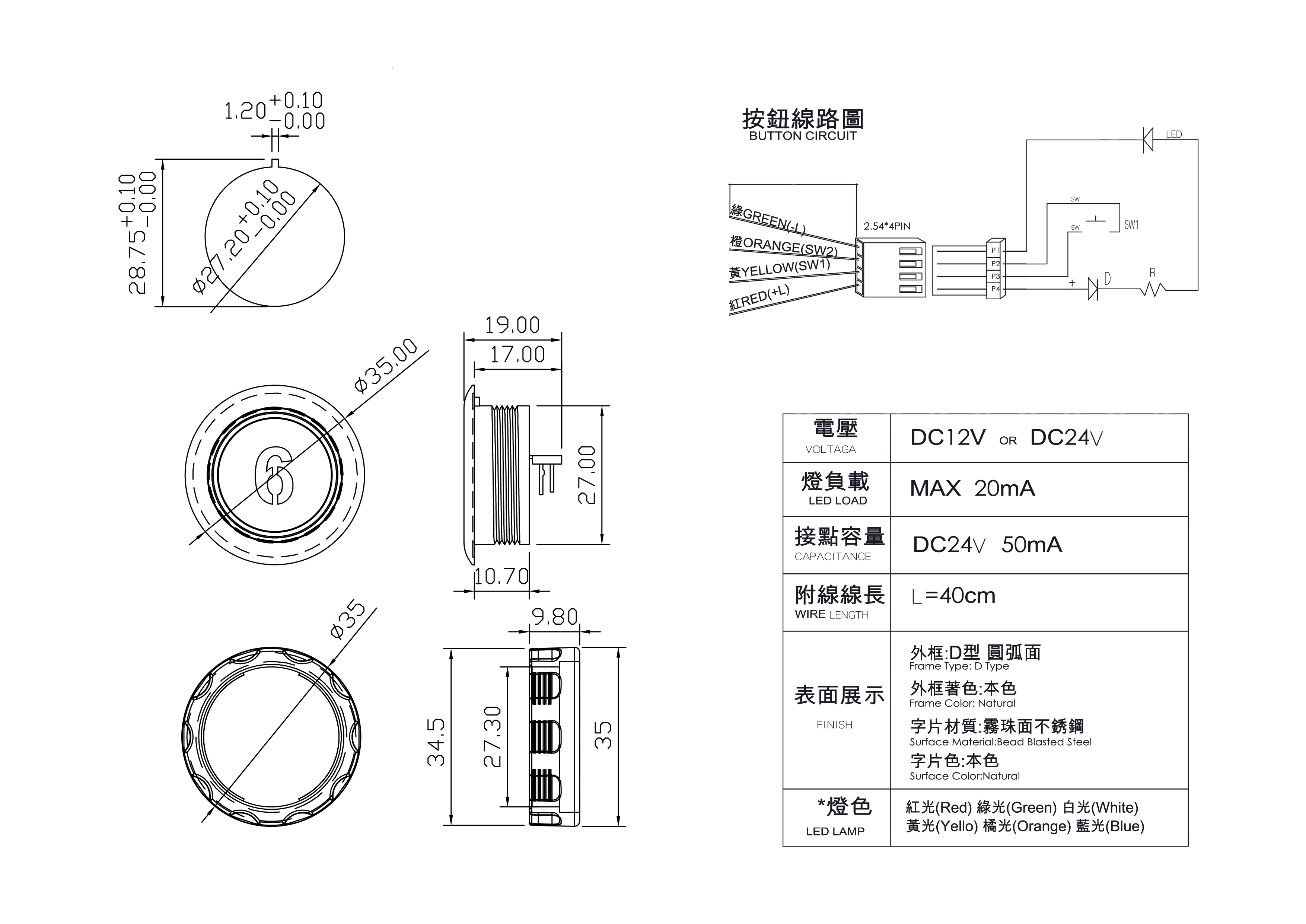 $1.20^{+0.10}_{-0.00}$

$28.75^{+0.10}_{-0.00}$

$\phi 27.20^{+0.10}_{-0.00}$

$\phi 35.00$

6

19.00

17.00

27.00

10.70

$\phi 35$

9.80

34.5

27.30

35

按鈕線路圖
BUTTON CIRCUIT

綠GREEN(-L)
橙ORANGE(SW2)
黃YELLOW(SW1)
紅RED(+L)

2.54*4PIN

P1
P2
P3
P4

LED
SW
SW
SW1
+
D
R

| 電壓 VOLTAGA | DC12V OR DC24V |
|---|---|
| 燈負載 LED LOAD | MAX 20mA |
| 接點容量 CAPACITANCE | DC24V 50mA |
| 附線線長 WIRE LENGTH | L=40cm |
| 表面展示 FINISH | 外框:D型 圓弧面 Frame Type: D Type 外框著色:本色 Frame Color: Natural 字片材質:霧珠面不銹鋼 Surface Material:Bead Blasted Steel 字片色:本色 Surface Color:Natural |
| *燈色 LED LAMP | 紅光(Red) 綠光(Green) 白光(White) 黃光(Yello) 橘光(Orange) 藍光(Blue) |