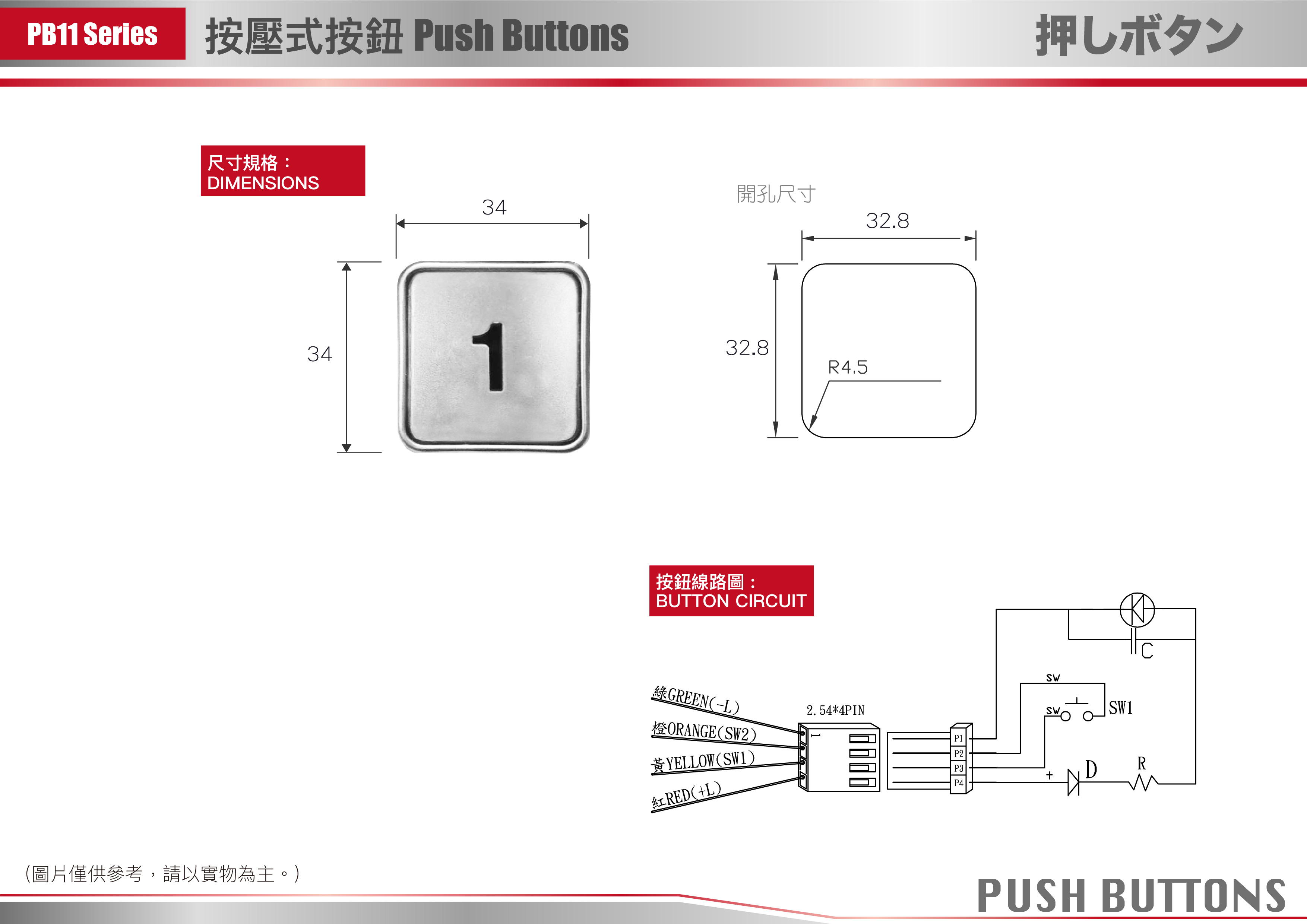 PB11 Series

按壓式按鈕 Push Buttons

押しボタン

尺寸規格：
DIMENSIONS

34

34

1

開孔尺寸

32.8

32.8

R4.5

按鈕線路圖：
BUTTON CIRCUIT

綠GREEN(-L)
橙ORANGE(SW2)
黃YELLOW(SW1)
紅RED(+L)

2.54*4PIN

1

P1
P2
P3
P4

C

SW
SW
SW1

+
D
R

(圖片僅供參考，請以實物為主。)

PUSH BUTTONS