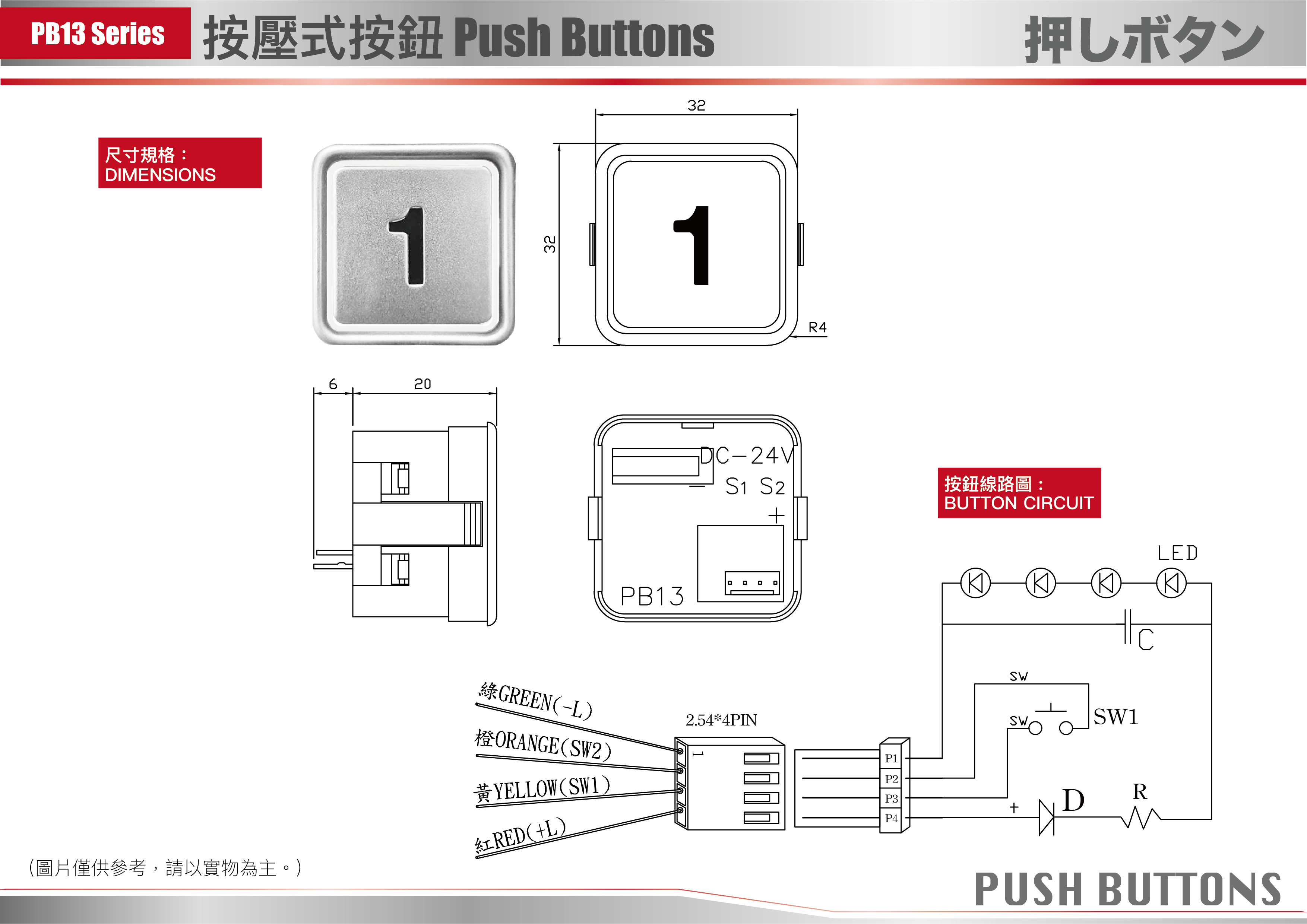 PB13 Series 按壓式按鈕 Push Buttons 押しボタン

尺寸規格：
DIMENSIONS

1

32

32

1

R4

6 20

DC-24V
S1 S2
+

PB13

按鈕線路圖：
BUTTON CIRCUIT

LED

C

SW

SW SW1

綠GREEN(-L)

橙ORANGE(SW2)

黃YELLOW(SW1)

紅RED(+L)

2.54*4PIN

1

P1
P2
P3
P4

+ D R

(圖片僅供參考，請以實物為主。)

PUSH BUTTONS