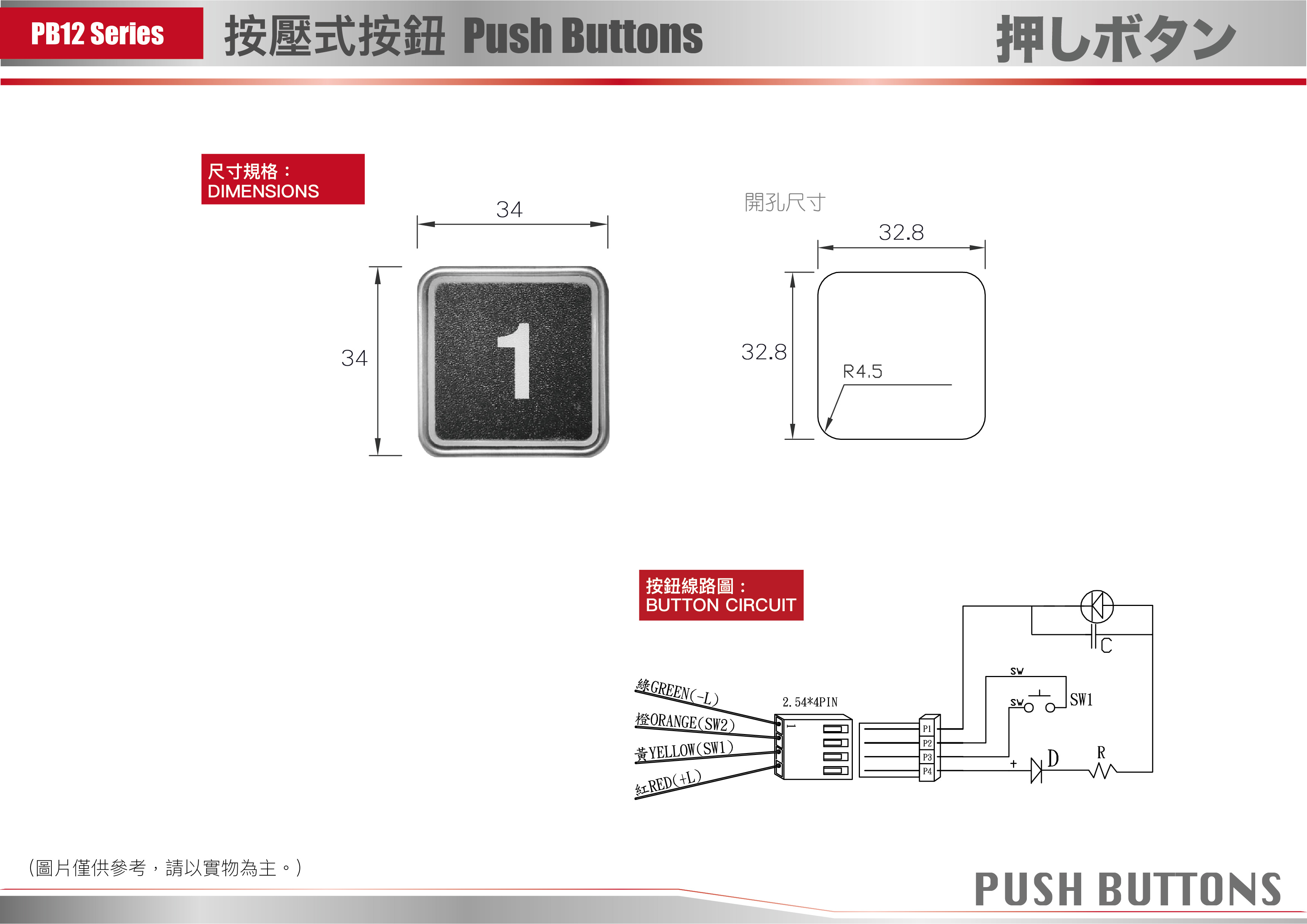 PB12 Series 按壓式按鈕 Push Buttons 押しボタン

尺寸規格：
DIMENSIONS

34

34

1

開孔尺寸

32.8

32.8

R4.5

按鈕線路圖：
BUTTON CIRCUIT

綠GREEN(-L)
橙ORANGE(SW2)
黃YELLOW(SW1)
紅RED(+L)

2.54*4PIN

1

P1
P2
P3
P4

C

SW
SW
SW1

+
D
R

(圖片僅供參考，請以實物為主。)

PUSH BUTTONS