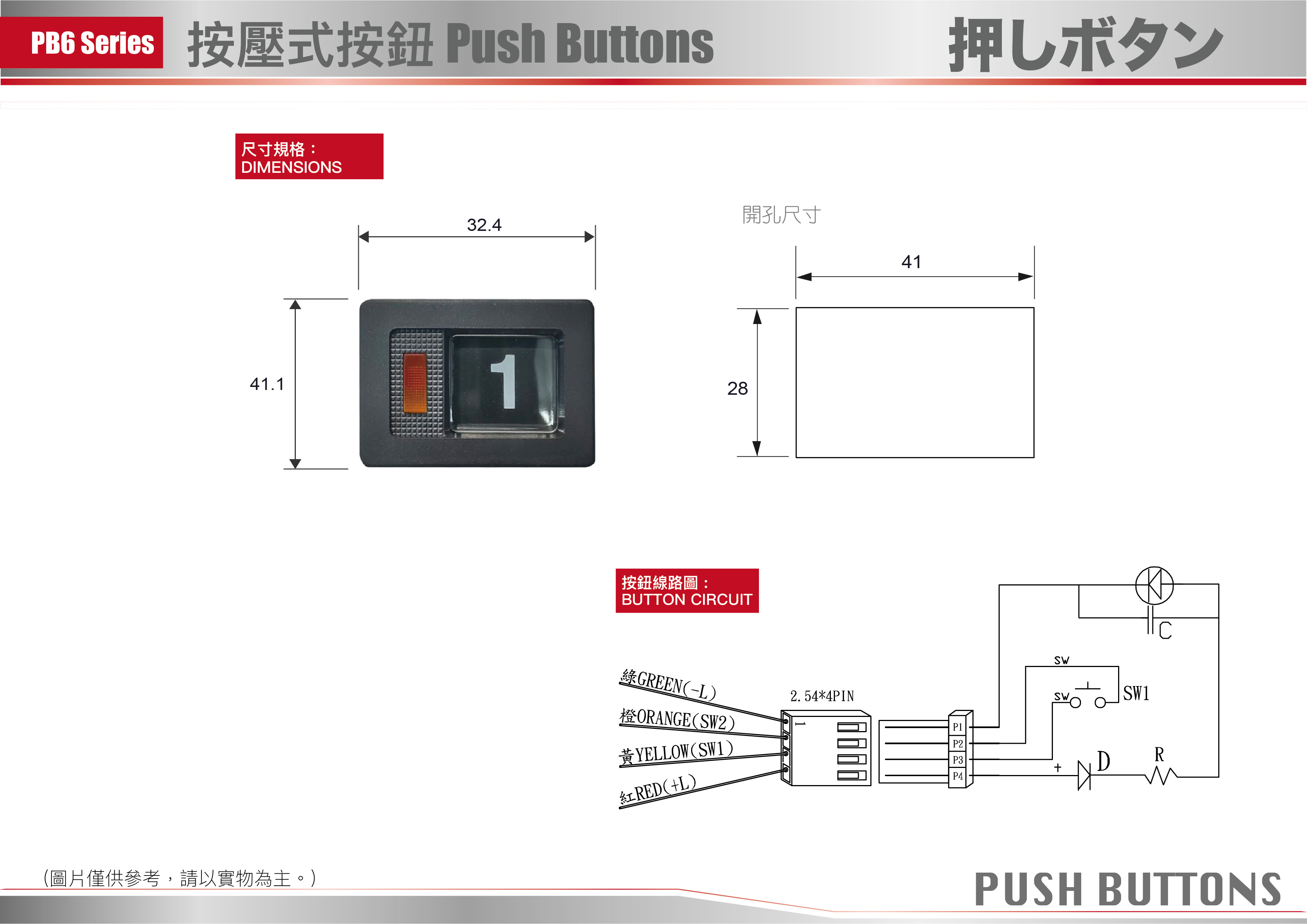 PB6 Series 按壓式按鈕 Push Buttons 押しボタン

尺寸規格：
DIMENSIONS

32.4

41.1

1

開孔尺寸

41

28

按鈕線路圖：
BUTTON CIRCUIT

綠GREEN(-L)
橙ORANGE(SW2)
黃YELLOW(SW1)
紅RED(+L)

2.54*4PIN

1

P1
P2
P3
P4

C

SW

SW

SW1

+

D

R

(圖片僅供參考，請以實物為主。)

PUSH BUTTONS